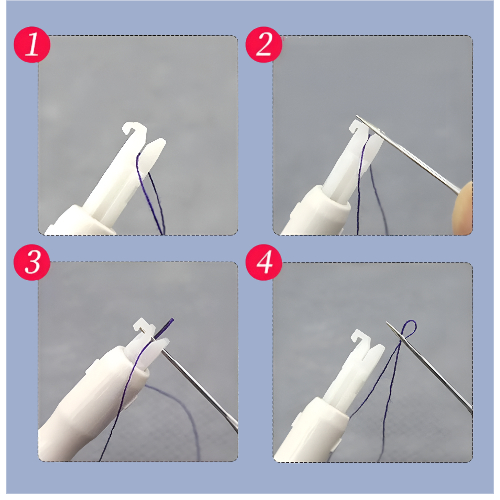 1

2

3

4